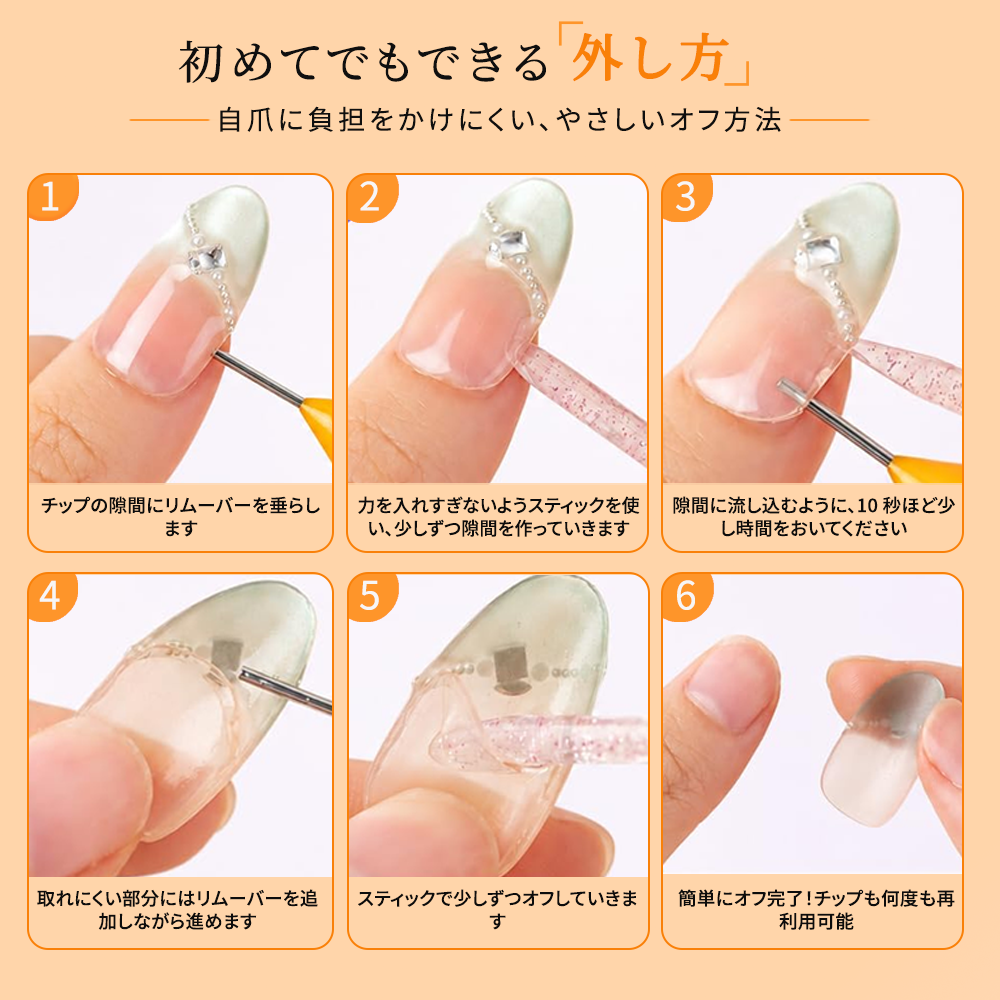 初めてでもできる「外し方」

自爪に負担をかけにくい、やさしいオフ方法

1

チップの隙間にリムーバーを垂らします

2

力を入れすぎないようスティックを使い、少しずつ隙間を作っていきます

3

隙間に流し込むように、10 秒ほど少し時間をおいてください

4

取れにくい部分にはリムーバーを追加しながら進めます

5

スティックで少しずつオフしていきます

6

簡単にオフ完了！チップも何度も再利用可能